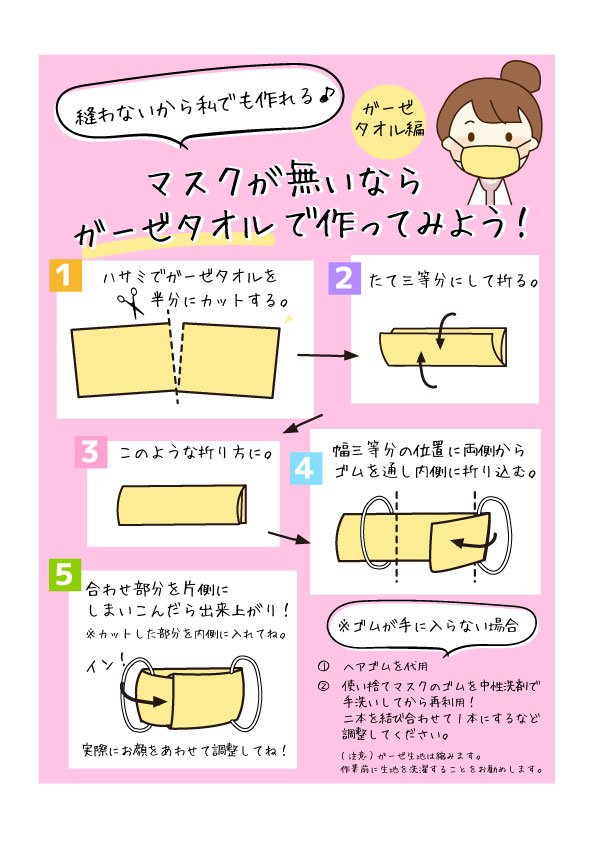 縫わないから私でも作れる♪

ガーゼタオル編

マスクが無いなら
ガーゼタオルで作ってみよう！

1
ハサミでガーゼタオルを半分にカットする。

2
たて三等分にして折る。

3
このような折り方に。

4
幅三等分の位置に両側からゴムを通し内側に折り込む。

5
合わせ部分を片側にしまいこんだら出来上がり！
※カットした部分を内側に入れてね。

イン！

実際にお顔をあわせて調整してね！

※ゴムが手に入らない場合

① ヘアゴムを代用
② 使い捨てマスクのゴムを中性洗剤で手洗いしてから再利用！
二本を結び合わせて１本にするなど調整してください。

（注意）ガーゼ生地は縮みます。
作業前に生地を洗濯することをお勧めします。